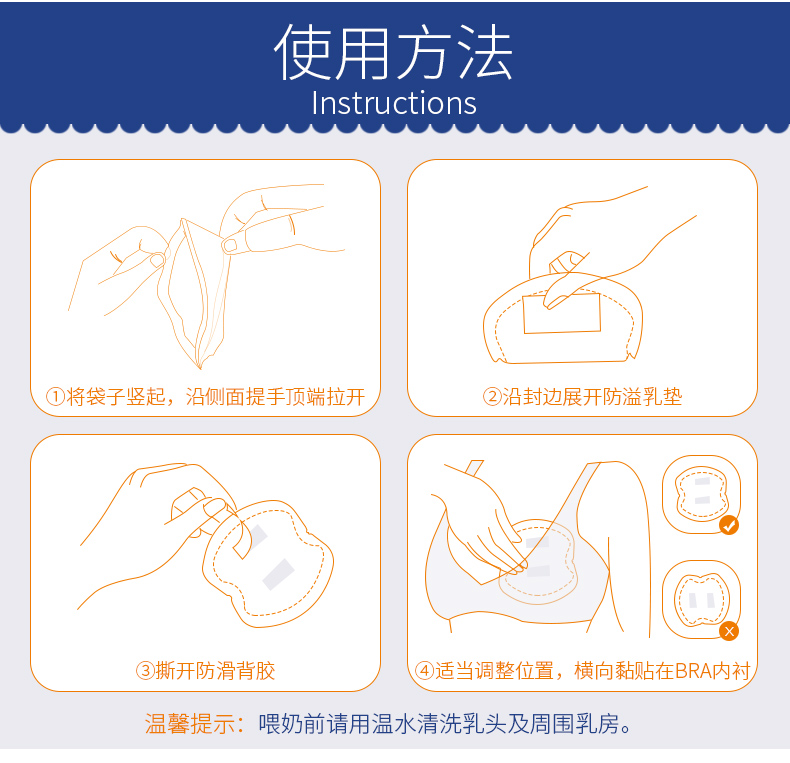 使用方法
Instructions

①将袋子竖起，沿侧面提手顶端拉开

②沿封边展开防溢乳垫

③撕开防滑背胶

④适当调整位置，横向黏贴在BRA内衬

温馨提示：喂奶前请用温水清洗乳头及周围乳房。